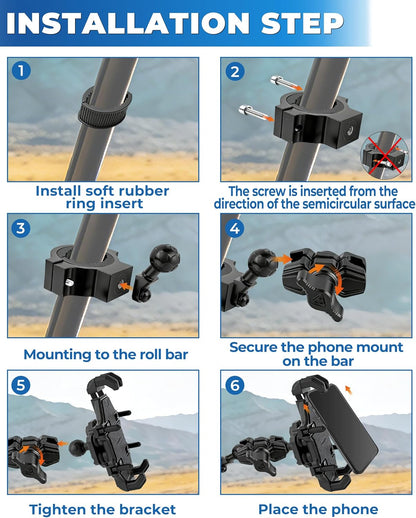 INSTALLATION STEP

1

Install soft rubber ring insert

2

The screw is inserted from the direction of the semicircular surface

3

Mounting to the roll bar

4

Secure the phone mount on the bar

5

Tighten the bracket

6

Place the phone