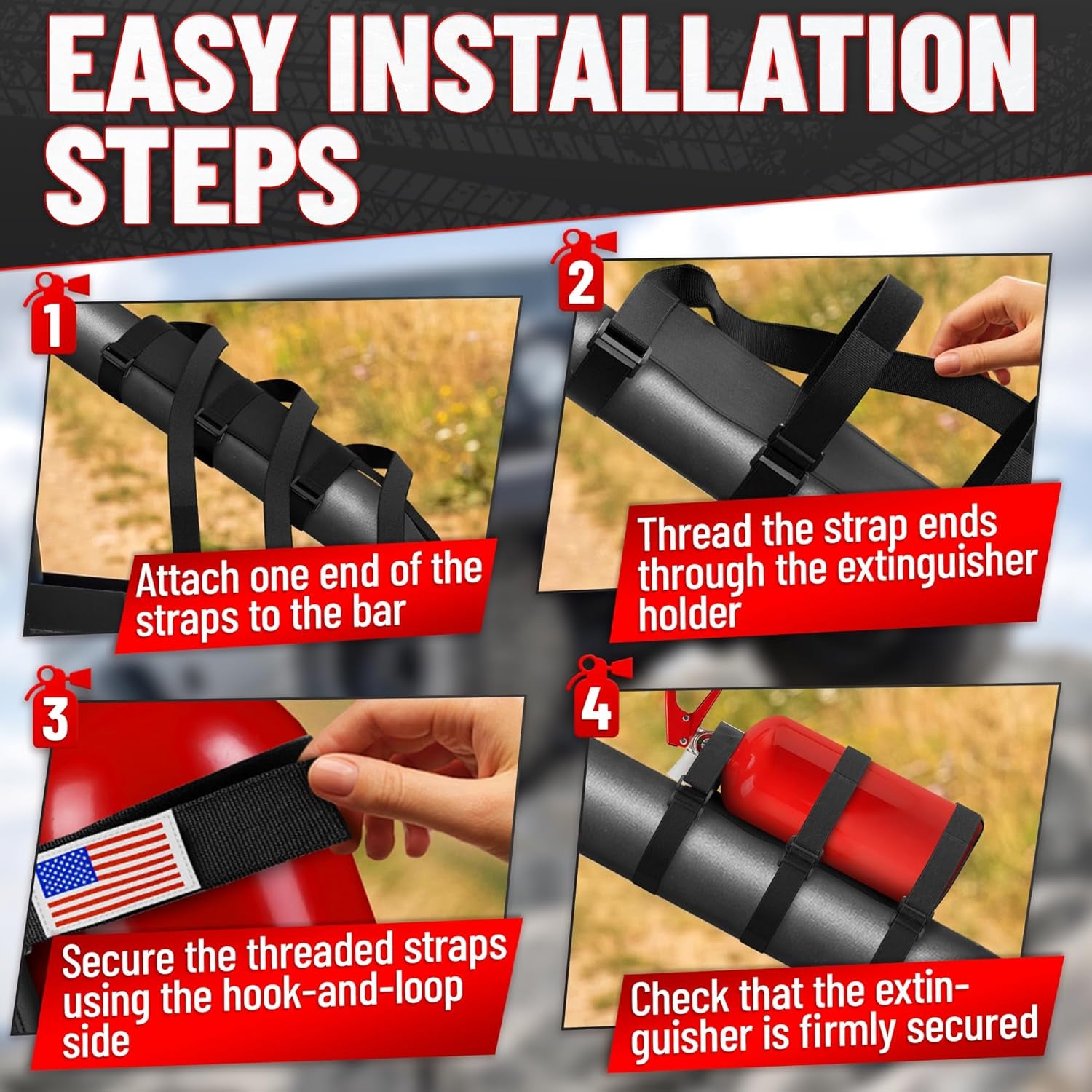 EASY INSTALLATION STEPS

1

Attach one end of the straps to the bar

2

Thread the strap ends through the extinguisher holder

3

Secure the threaded straps using the hook-and-loop side

4

Check that the extinguisher is firmly secured